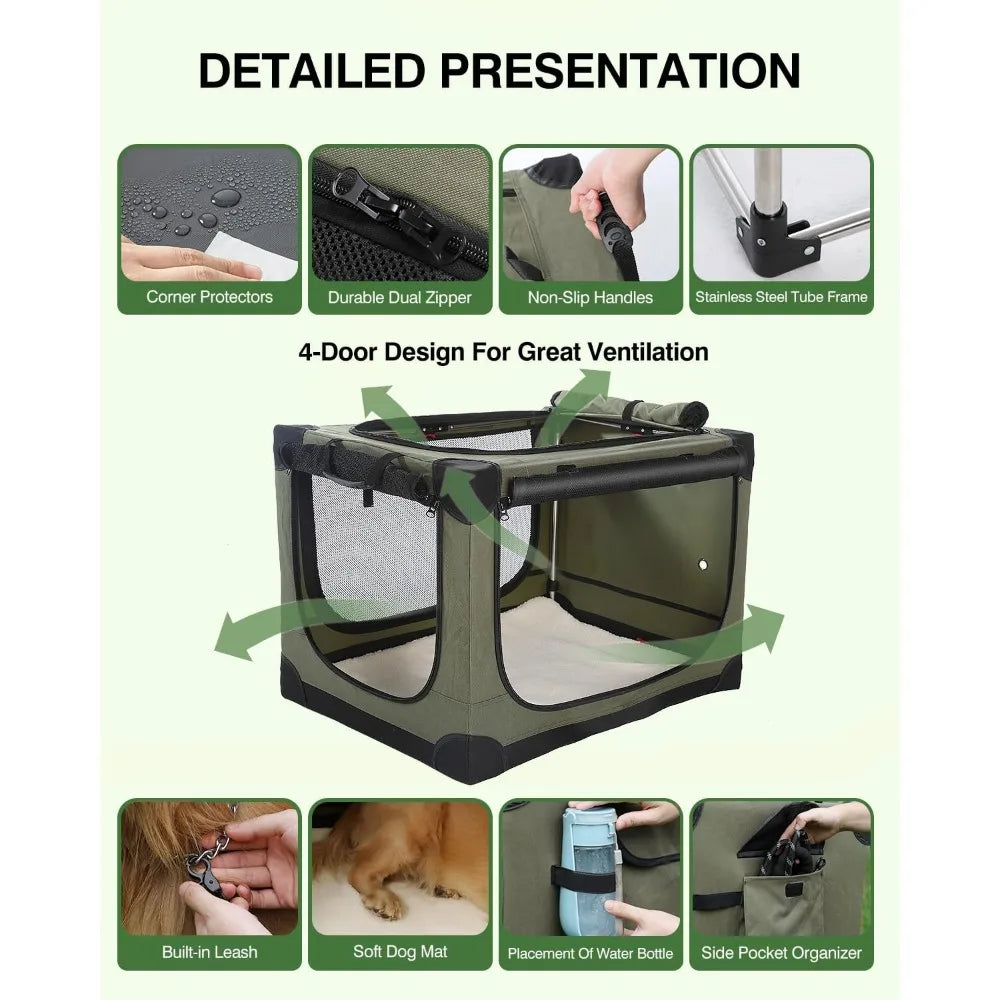 DETAILED PRESENTATION

Corner Protectors

Durable Dual Zipper

Non-Slip Handles

Stainless Steel Tube Frame

4-Door Design For Great Ventilation

Built-in Leash

Soft Dog Mat

Placement Of Water Bottle

Side Pocket Organizer