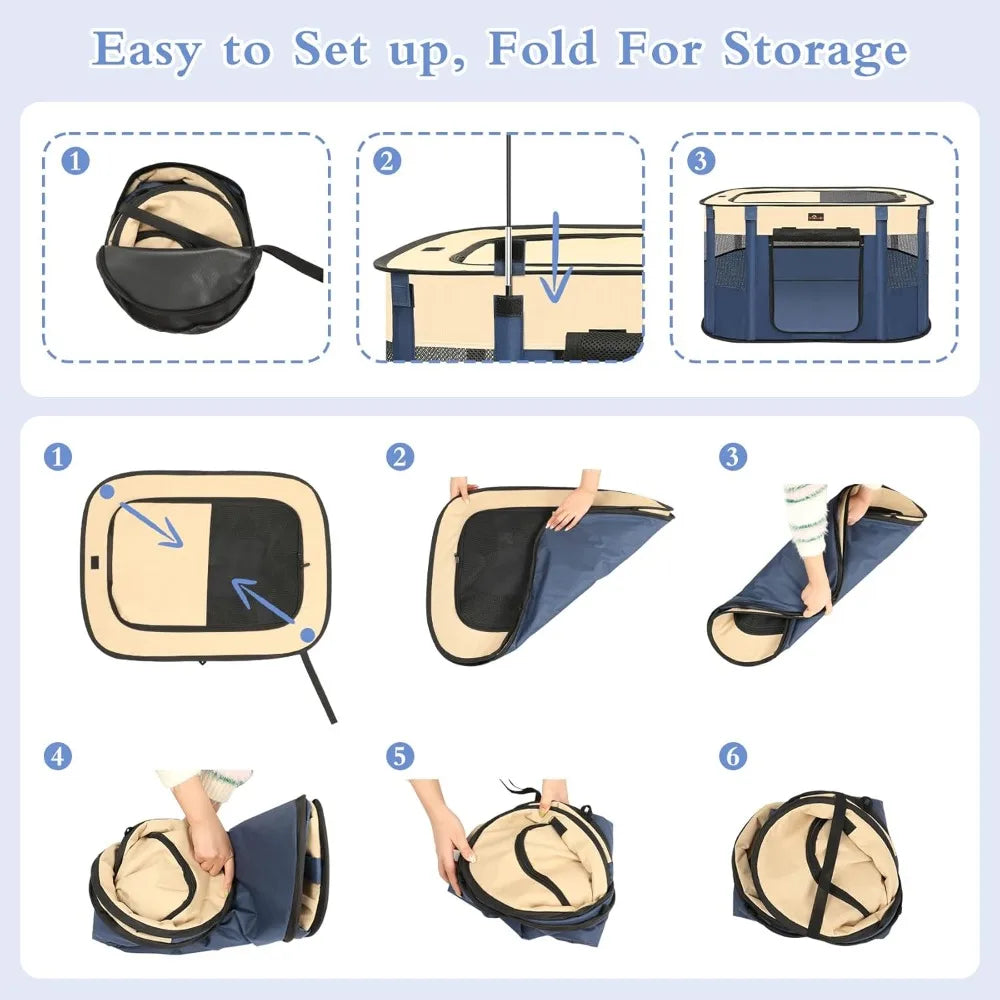 Easy to Set up, Fold For Storage

1

2

3

1

2

3

4

5

6