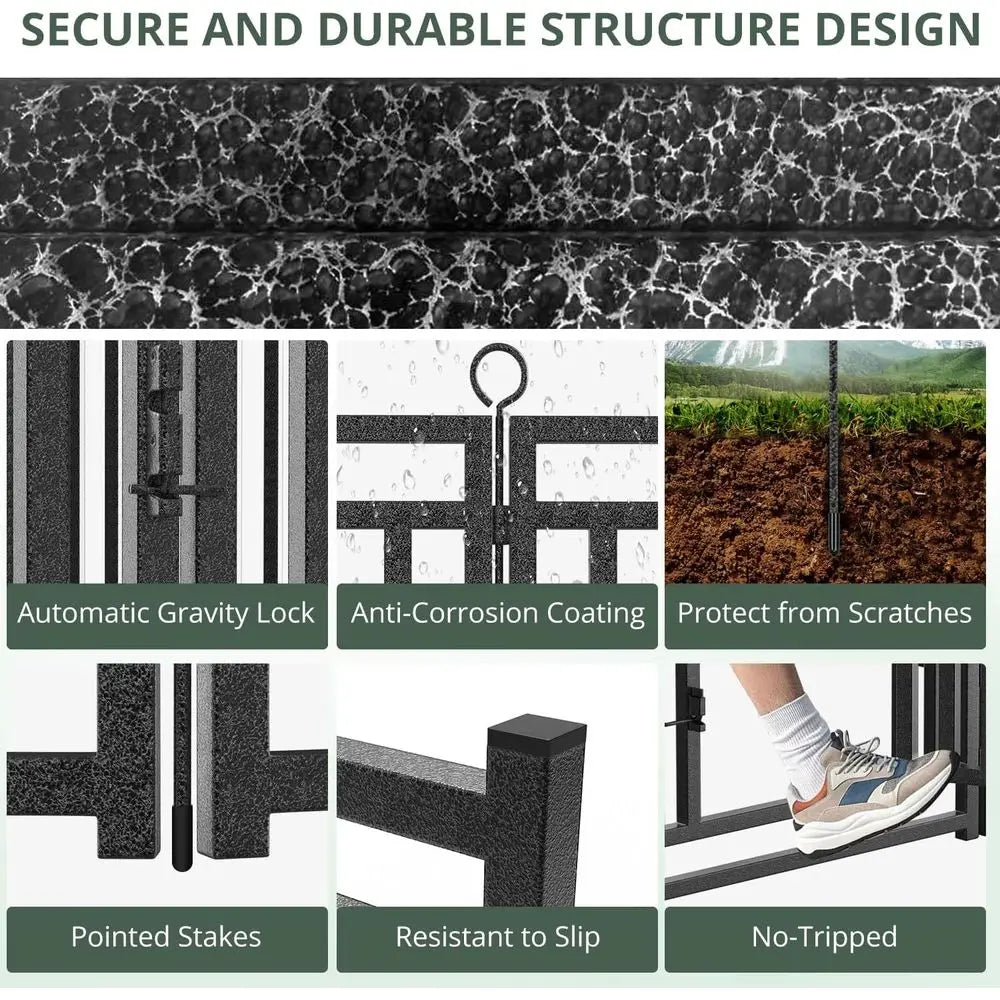 SECURE AND DURABLE STRUCTURE DESIGN

Automatic Gravity Lock

Anti-Corrosion Coating

Protect from Scratches

Pointed Stakes

Resistant to Slip

No-Tripped