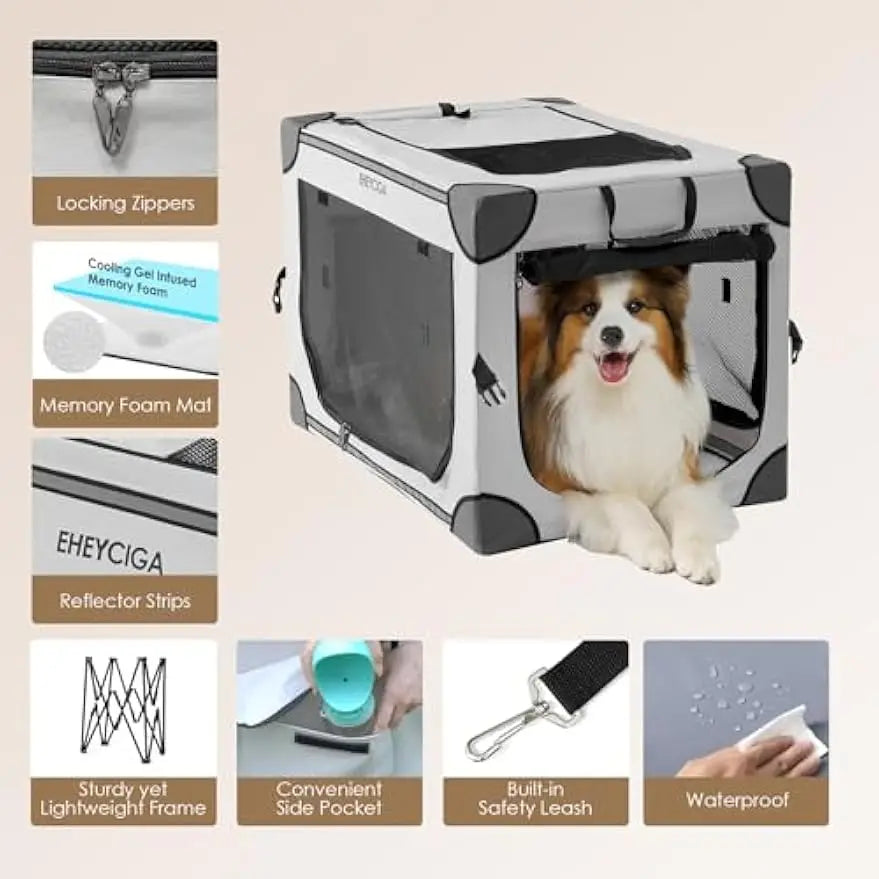 Locking Zippers

Cooling Gel Infused Memory Foam

Memory Foam Mat

EHEYCIGA

Reflector Strips

EHEYCIGA

Sturdy yet Lightweight Frame

Convenient Side Pocket

Built-in Safety Leash

Waterproof