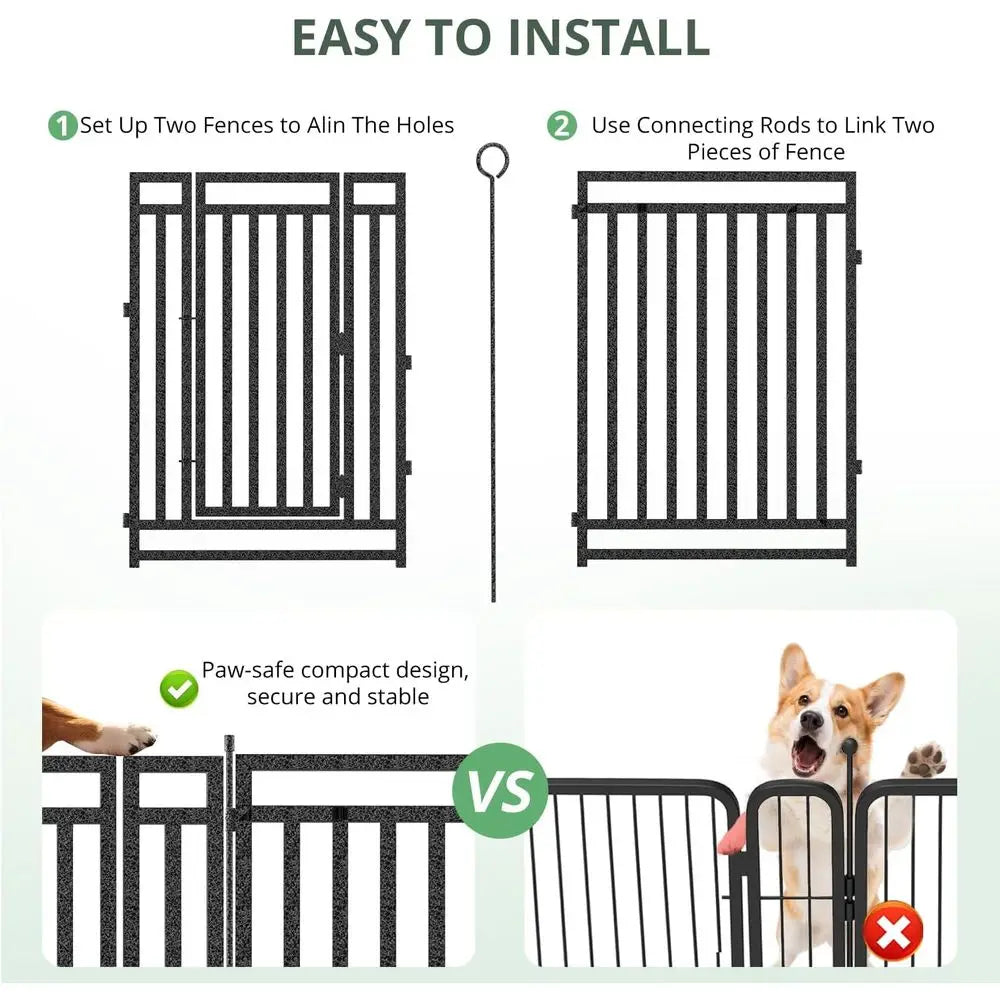 EASY TO INSTALL

1 Set Up Two Fences to Alin The Holes

2 Use Connecting Rods to Link Two Pieces of Fence

Paw-safe compact design, secure and stable

VS