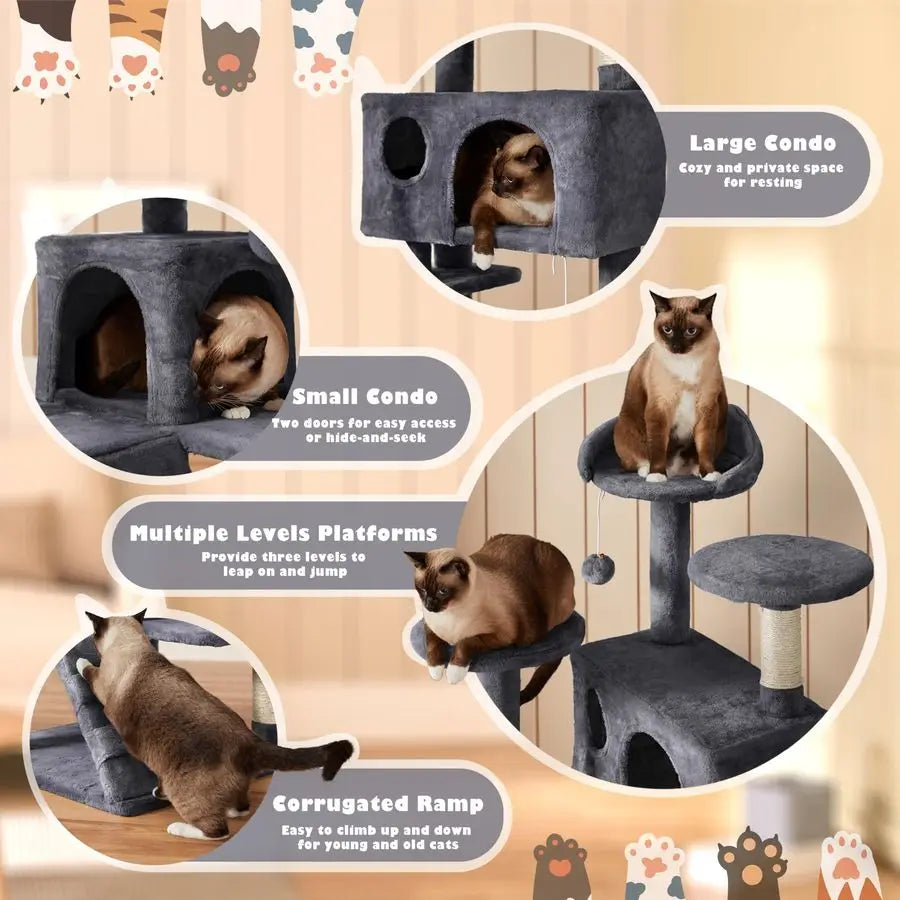 Large Condo
Cozy and private space for resting

Small Condo
Two doors for easy access or hide-and-seek

Multiple Levels Platforms
Provide three levels to leap on and jump

Corrugated Ramp
Easy to climb up and down for young and old cats