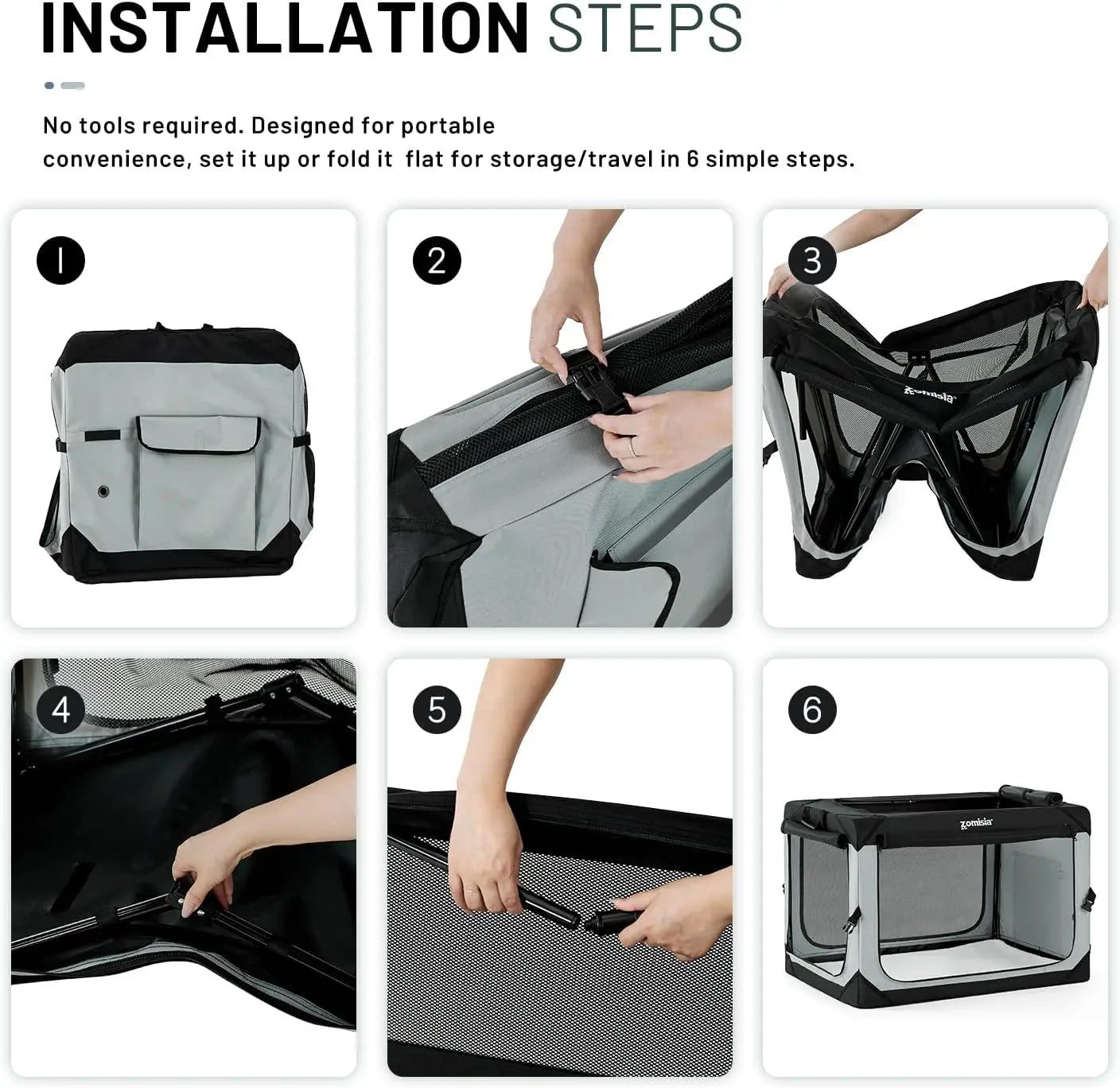 INSTALLATION STEPS

No tools required. Designed for portable convenience, set it up or fold it flat for storage/travel in 6 simple steps.

1

2

3

zomisia

4

5

6

zomisia