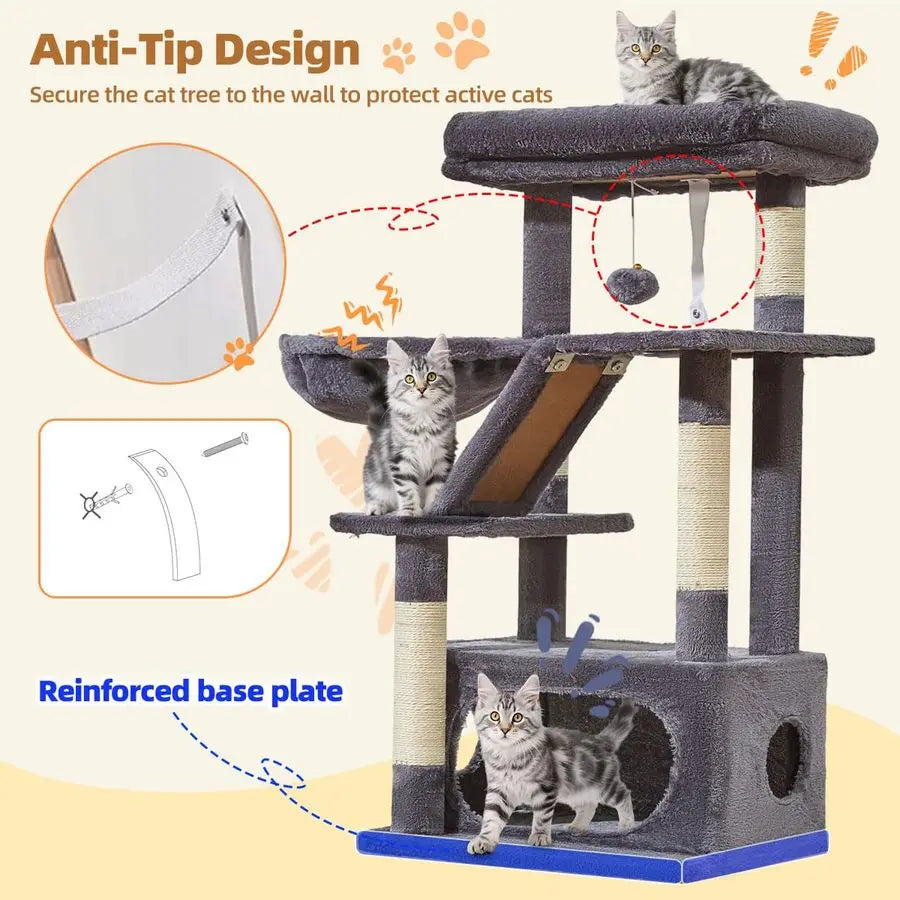 Anti-Tip Design

Secure the cat tree to the wall to protect active cats

Reinforced base plate